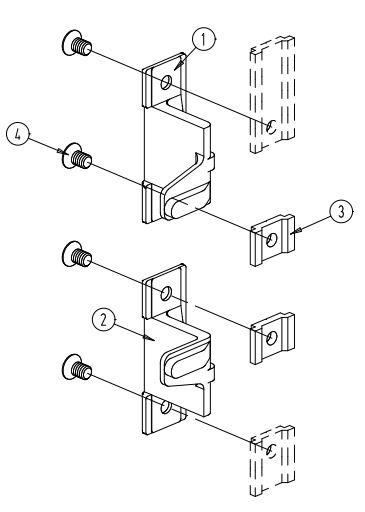 1
4
3
2